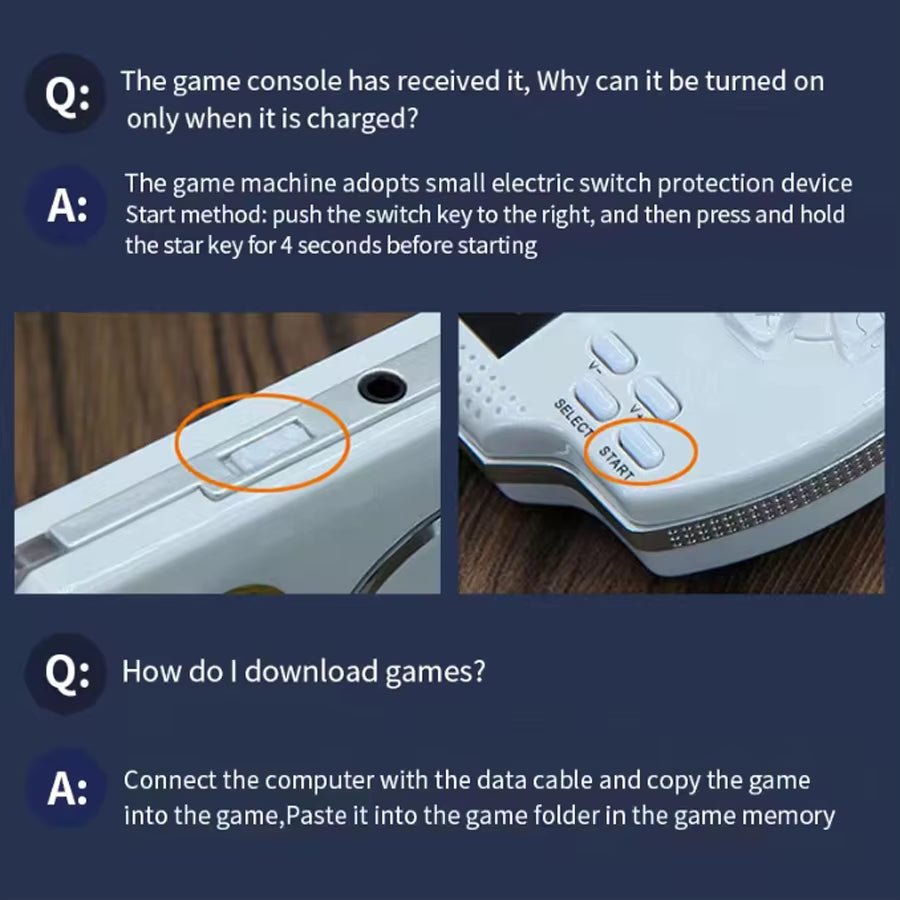 Q: The game console has received it, Why can it be turned on only when it is charged?

A: The game machine adopts small electric switch protection device
Start method: push the switch key to the right, and then press and hold the star key for 4 seconds before starting

V-
V+
SELECT
START

Q: How do I download games?

A: Connect the computer with the data cable and copy the game into the game,Paste it into the game folder in the game memory